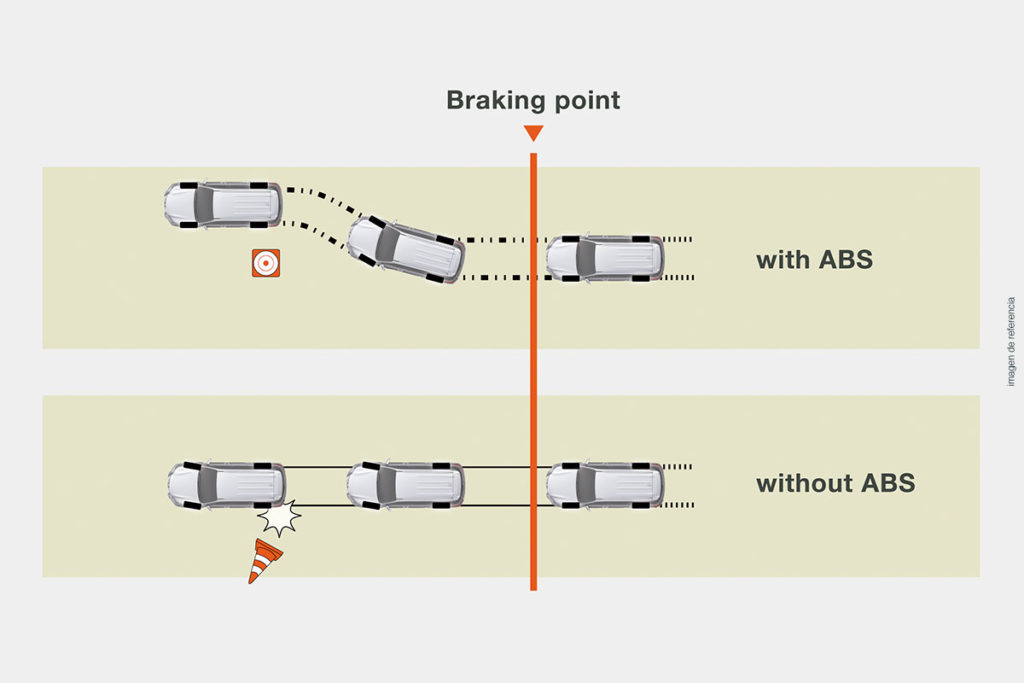 Braking point

with ABS

without ABS

imagen de referencia